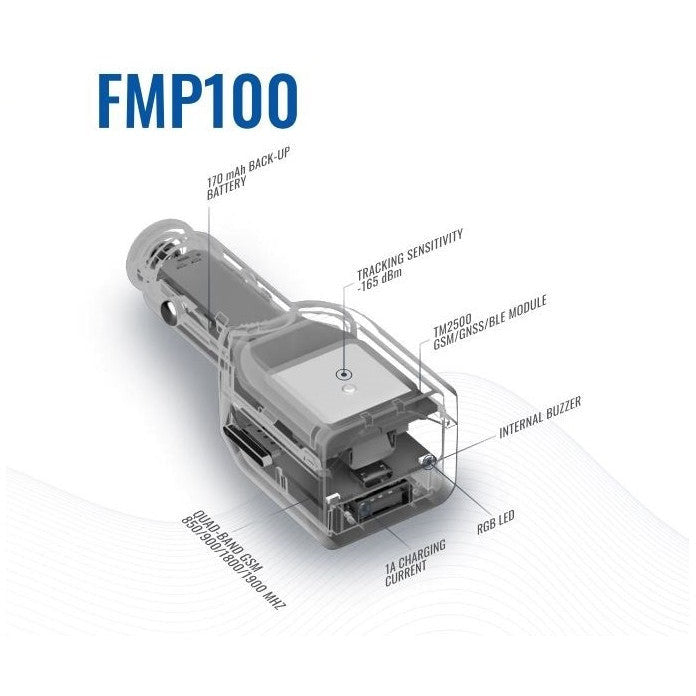 FMP100

170 mAh BACK-UP BATTERY

TRACKING SENSITIVITY -165 dBm

TM2500 GSM/GNSS/BLE MODULE

INTERNAL BUZZER

RGB LED

1A CHARGING CURRENT

QUAD-BAND GSM 850/900/1800/1900 MHZ